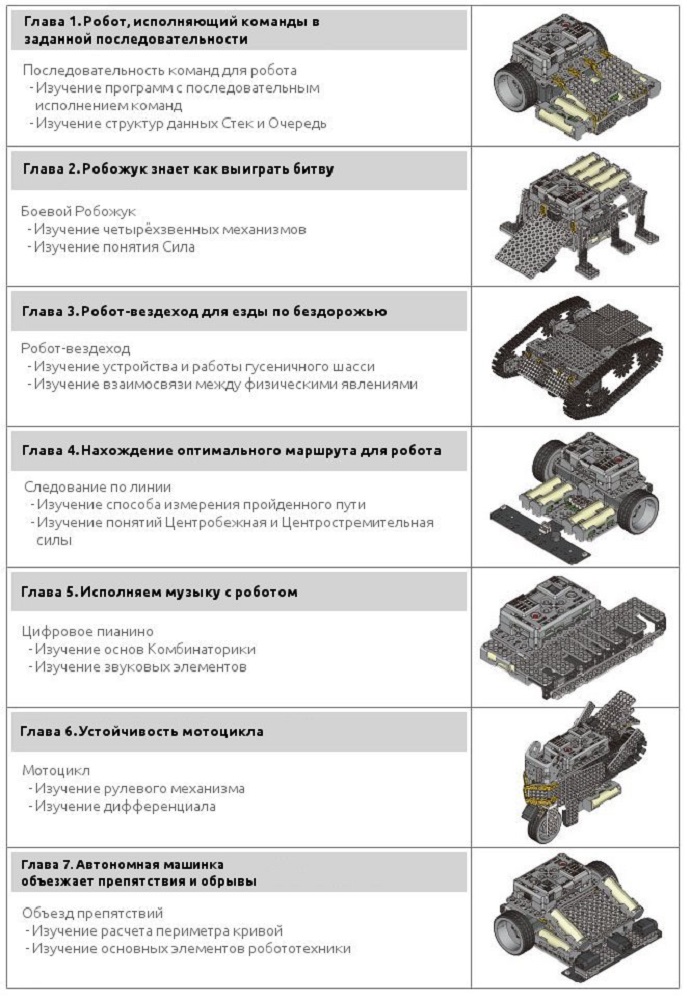 Глава 1. Робот, исполняющий команды в заданной последовательности

Последовательность команд для робота
- Изучение программ с последовательным исполнением команд
- Изучение структур данных Стек и Очередь

Глава 2. Робожук знает как выиграть битву

Боевой Робожук
- Изучение четырёхзвенных механизмов
- Изучение понятия Сила

Глава 3. Робот-вездеход для езды по бездорожью

Робот-вездеход
- Изучение устройства и работы гусеничного шасси
- Изучение взаимосвязи между физическими явлениями

Глава 4. Нахождение оптимального маршрута для робота

Следование по линии
- Изучение способа измерения пройденного пути
- Изучение понятий Центробежная и Центростремительная силы

Глава 5. Исполняем музыку с роботом

Цифровое пианино
- Изучение основ Комбинаторики
- Изучение звуковых элементов

Глава 6. Устойчивость мотоцикла

Мотоцикл
- Изучение рулевого механизма
- Изучение дифференциала

Глава 7. Автономная машинка объезжает препятствия и обрывы

Объезд препятствий
- Изучение расчета периметра кривой
- Изучение основных элементов робототехники