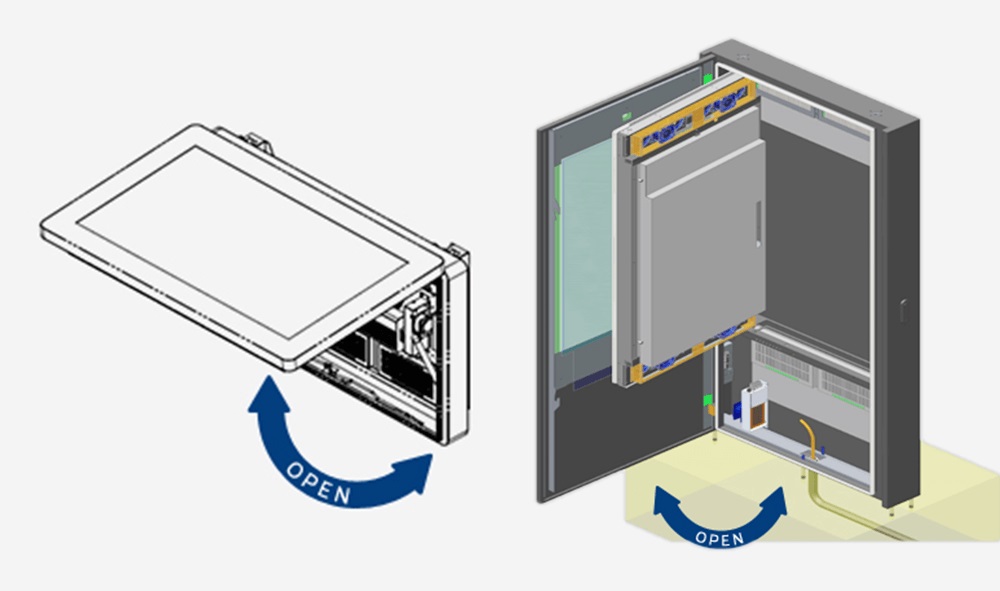 OPEN

OPEN