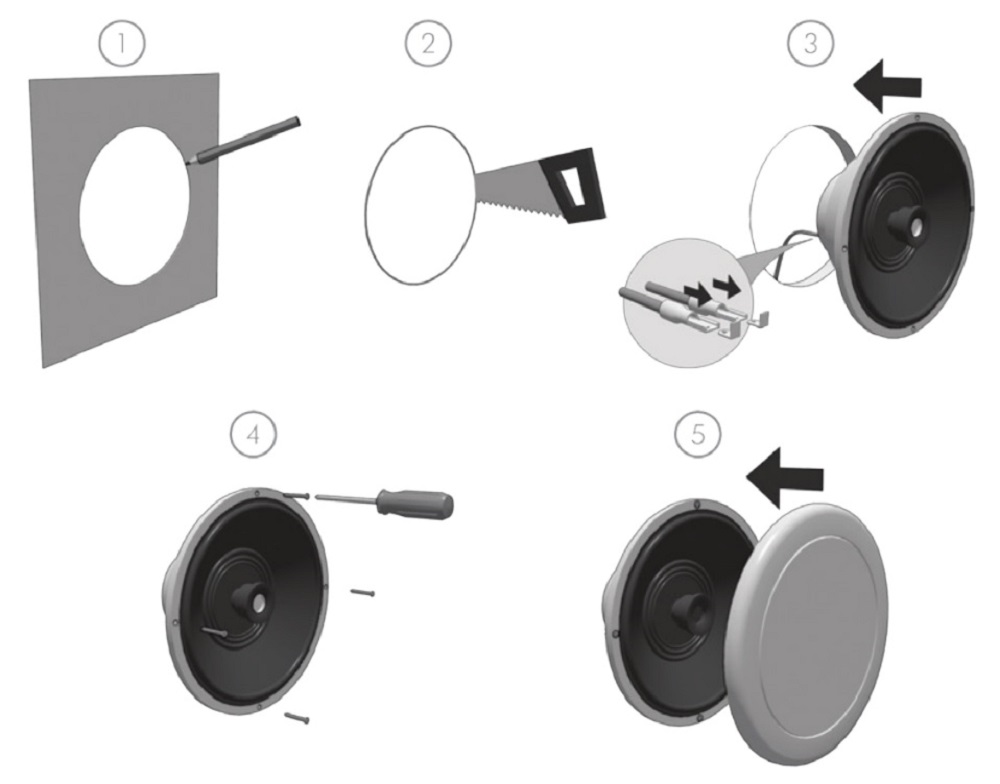 1

2

3

4

5