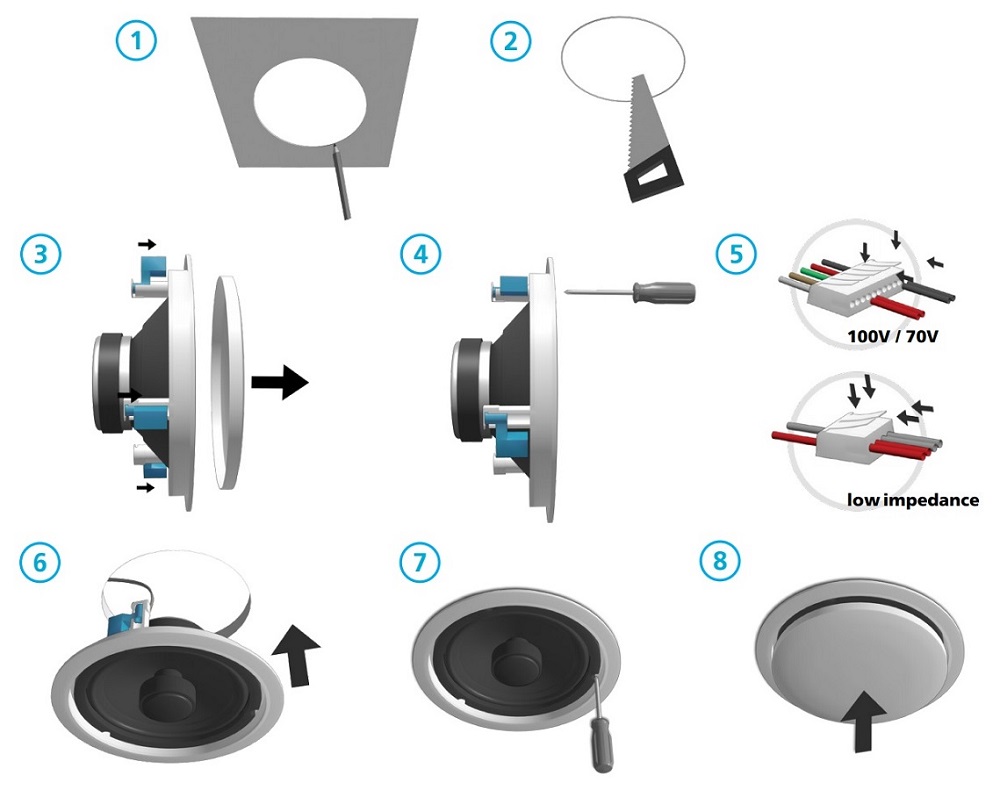 1

2

3

4

5

100V / 70V

low impedance

6

7

8