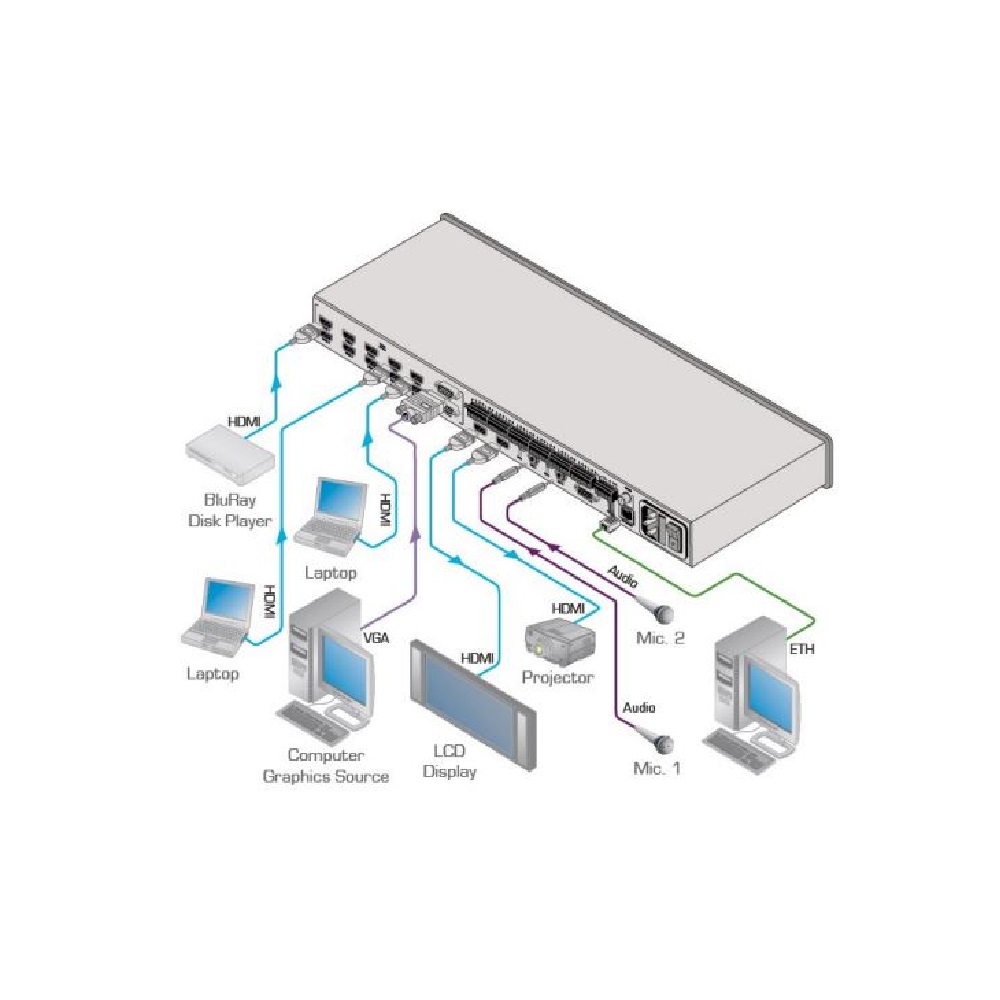 HDMI

BluRay
Disk Player

HDMI

Laptop

HDMI

Laptop

VGA

Computer
Graphics Source

HDMI

LCD
Display

HDMI

Projector

Audio

Mic. 2

Audio

Mic. 1

ETH