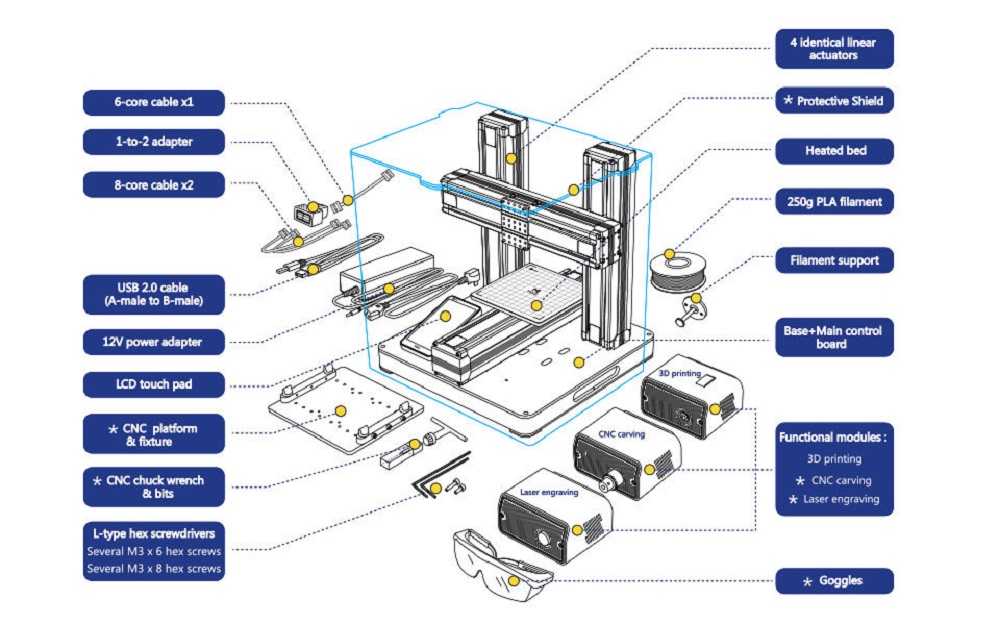 6-core cable x1

1-to-2 adapter

8-core cable x2

USB 2.0 cable (A-male to B-male)

12V power adapter

LCD touch pad

* CNC platform & fixture

* CNC chuck wrench & bits

L-type hex screwdrivers
Several M3 x 6 hex screws
Several M3 x 8 hex screws

4 identical linear actuators

* Protective Shield

Heated bed

250g PLA filament

Filament support

Base+Main control board

3D printing

CNC carving

Laser engraving

Functional modules :
3D printing
* CNC carving
* Laser engraving

* Goggles